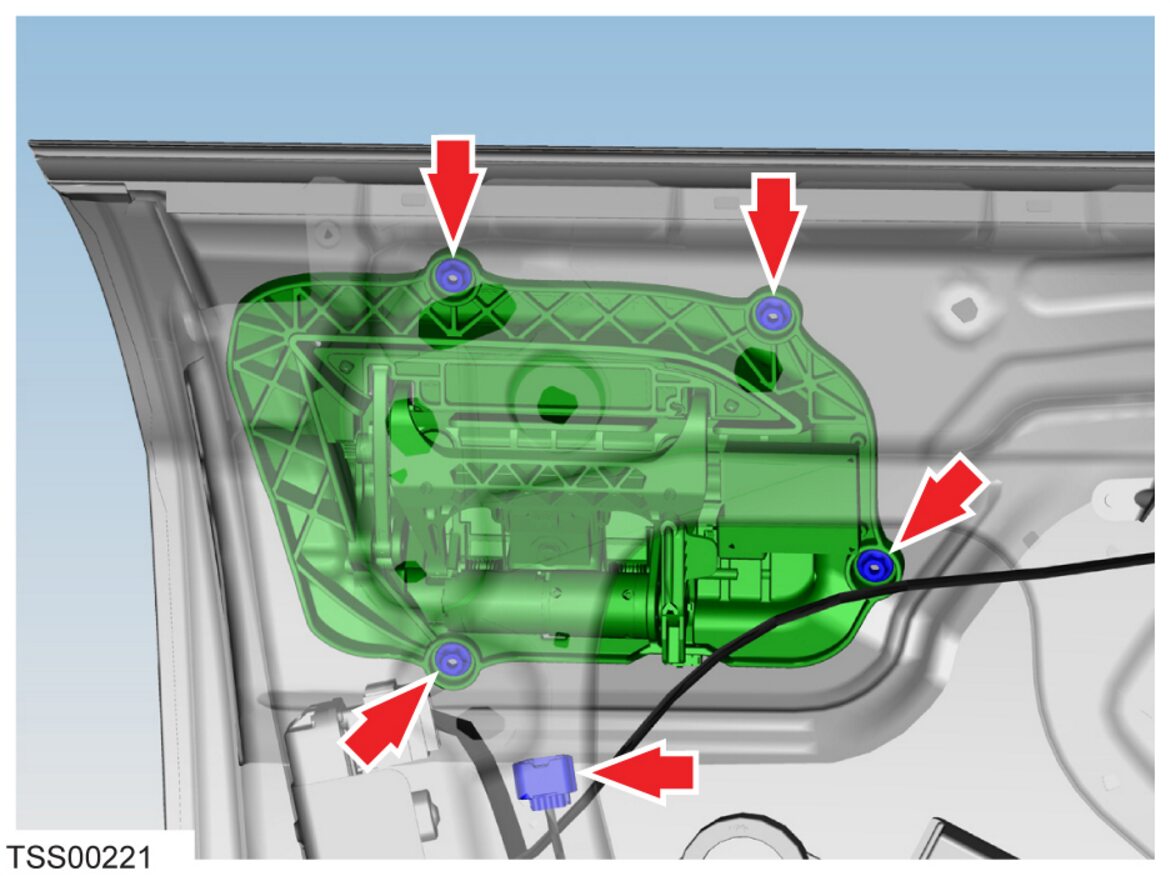 TSS00221